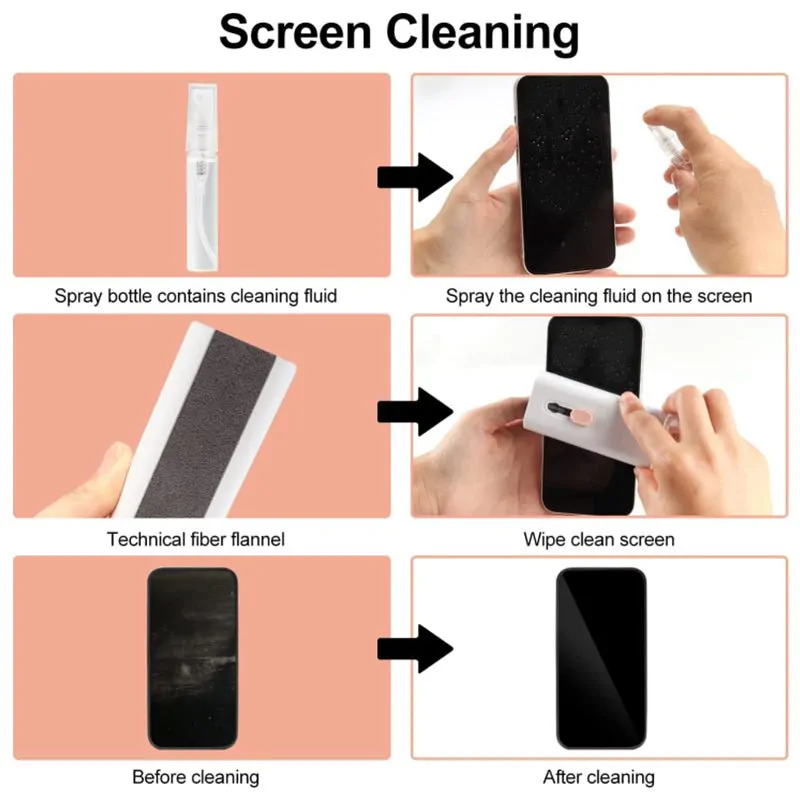 Screen Cleaning

Spray bottle contains cleaning fluid

Spray the cleaning fluid on the screen

Technical fiber flannel

Wipe clean screen

Before cleaning

After cleaning